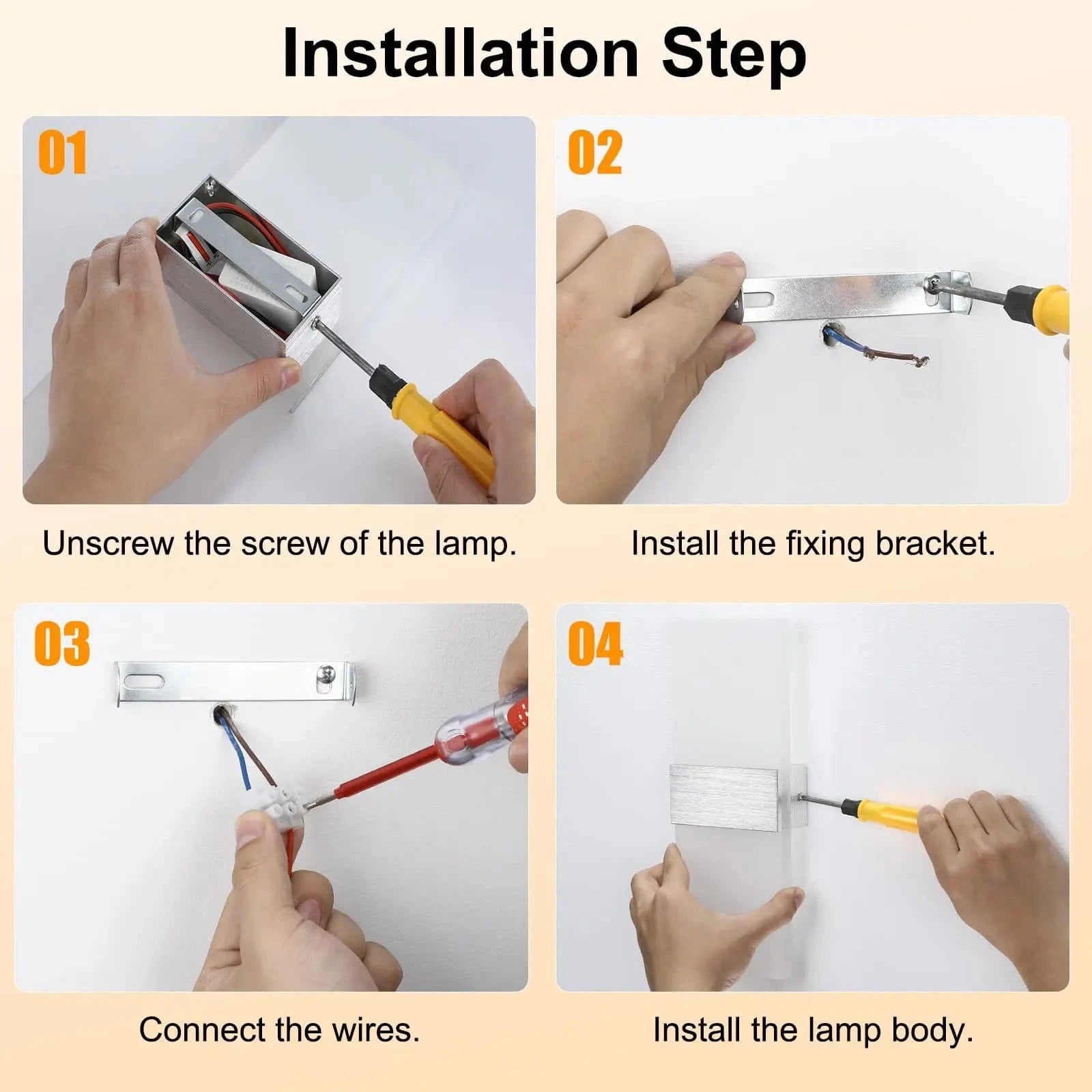 Installation Step

01

Unscrew the screw of the lamp.

02

Install the fixing bracket.

03

Connect the wires.

04

Install the lamp body.