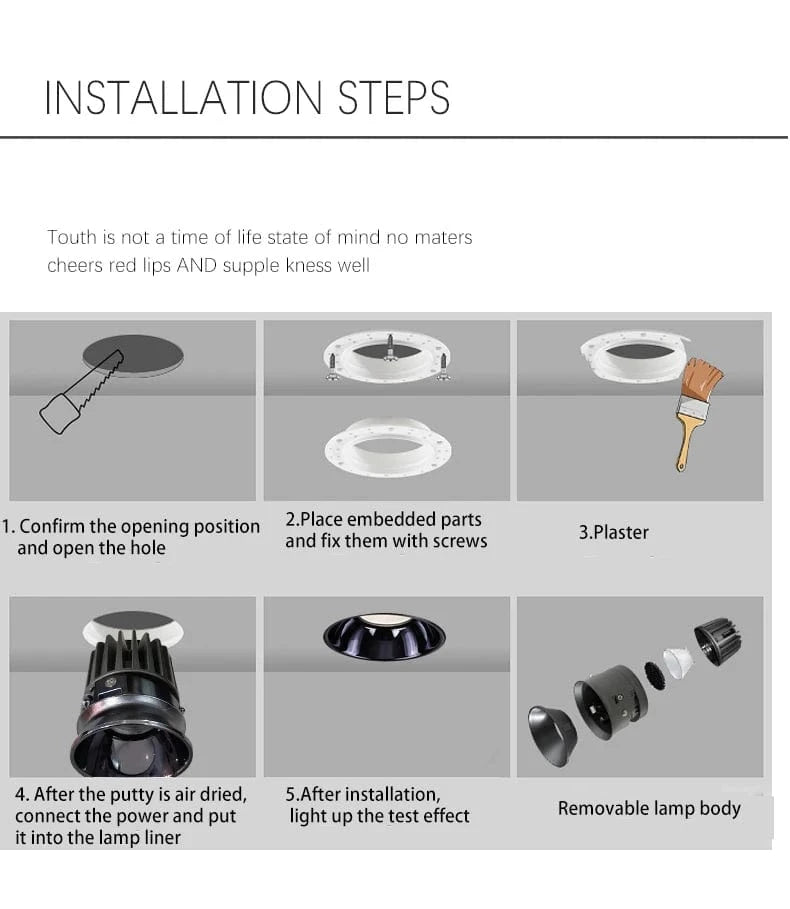 INSTALLATION STEPS

Touth is not a time of life state of mind no maters cheers red lips AND supple kness well

1. Confirm the opening position and open the hole

2.Place embedded parts and fix them with screws

3.Plaster

4. After the putty is air dried, connect the power and put it into the lamp liner

5.After installation, light up the test effect

Removable lamp body