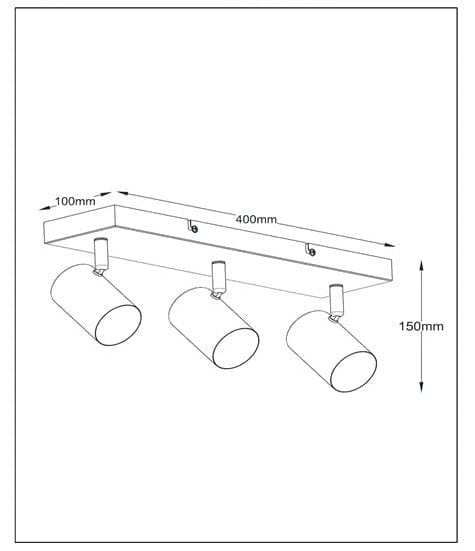 100mm
400mm
150mm