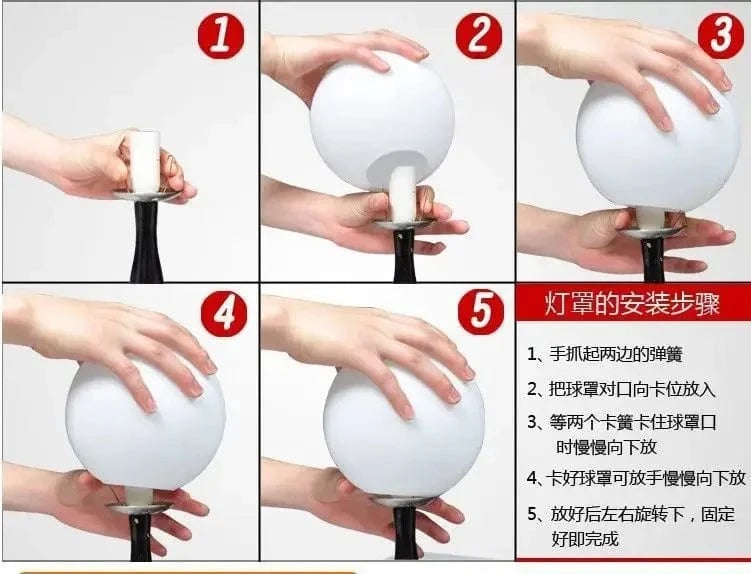 1

2

3

4

5

灯罩的安装步骤

1、手抓起两边的弹簧

2、把球罩对口向卡位放入

3、等两个卡簧卡住球罩口时慢慢向下放

4、卡好球罩可放手慢慢向下放

5、放好后左右旋转下，固定好即完成